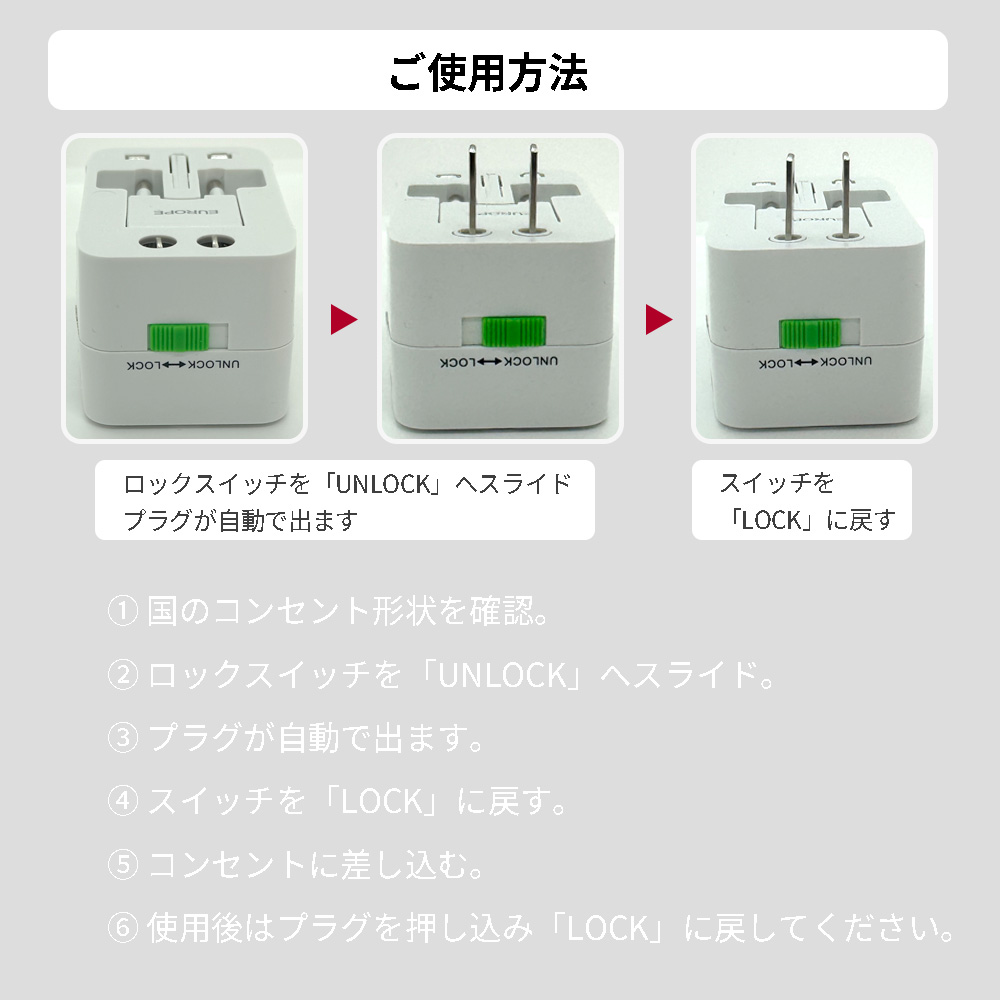 ご使用方法

EUROPE

UNLOCK⟷LOCK

UNLOCK⟷LOCK

UNLOCK⟷LOCK

ロックスイッチを「UNLOCK」へスライド
プラグが自動で出ます

スイッチを
「LOCK」に戻す

① 国のコンセント形状を確認。

② ロックスイッチを「UNLOCK」へスライド。

③ プラグが自動で出ます。

④ スイッチを「LOCK」に戻す。

⑤ コンセントに差し込む。

⑥ 使用後はプラグを押し込み「LOCK」に戻してください。